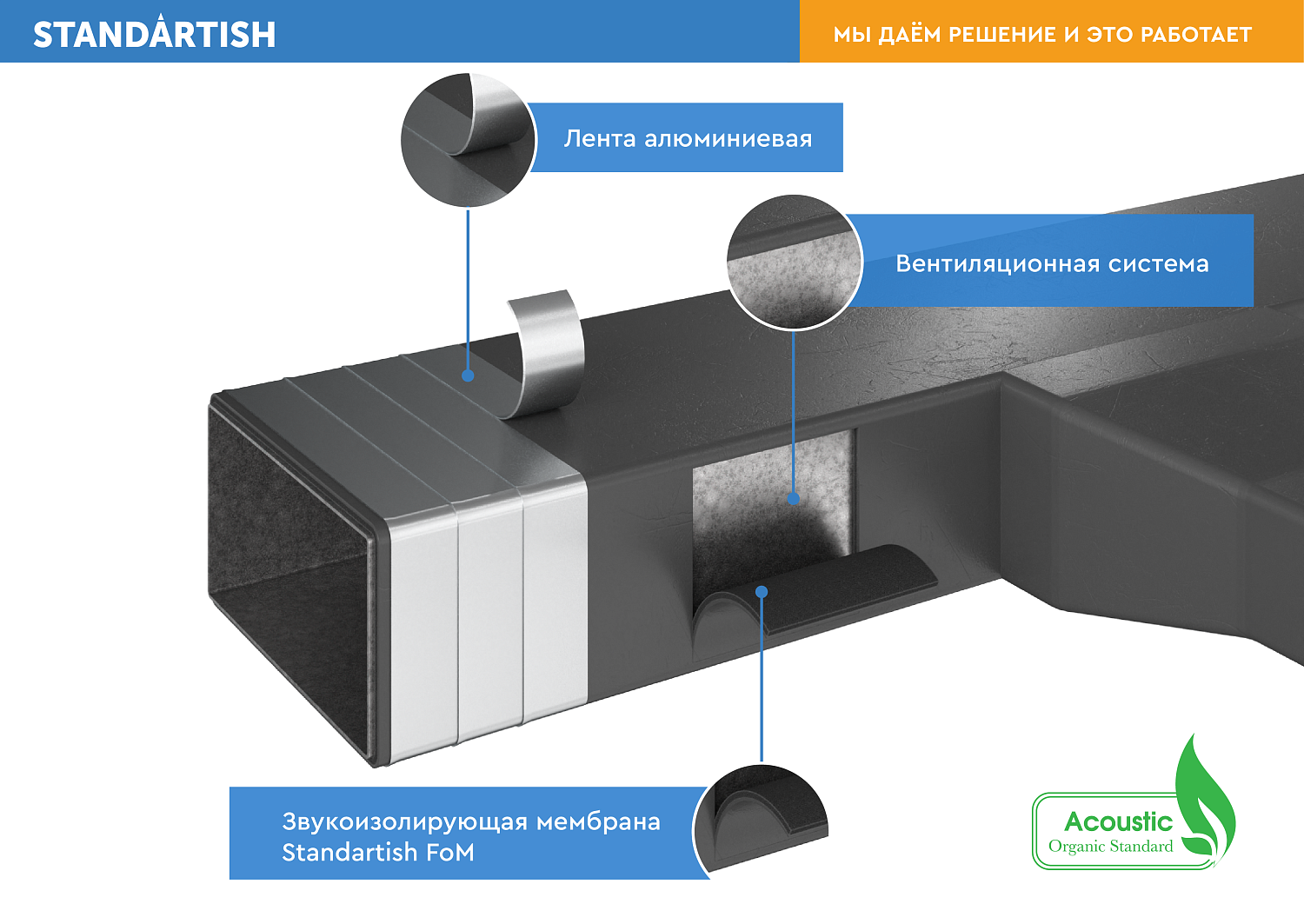 STANDARTISH

МЫ ДАЁМ РЕШЕНИЕ И ЭТО РАБОТАЕТ

Лента алюминиевая

Вентиляционная система

Звукоизолирующая мембрана Standartish FoM

Acoustic
Organic Standard